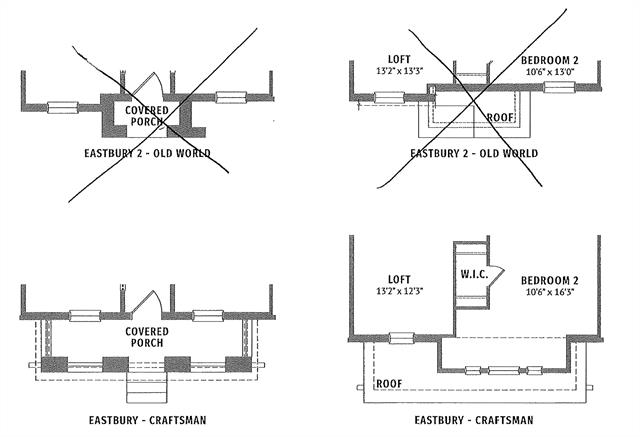 COVERED PORCH

EASTBURY 2 - OLD WORLD

LOFT
13'2" x 13'3"

BEDROOM 2
10'6" x 13'0"

ROOF

EASTBURY 2 - OLD WORLD

COVERED PORCH

EASTBURY - CRAFTSMAN

LOFT
13'2" x 12'3"

W.I.C.

BEDROOM 2
10'6" x 16'3"

ROOF

EASTBURY - CRAFTSMAN